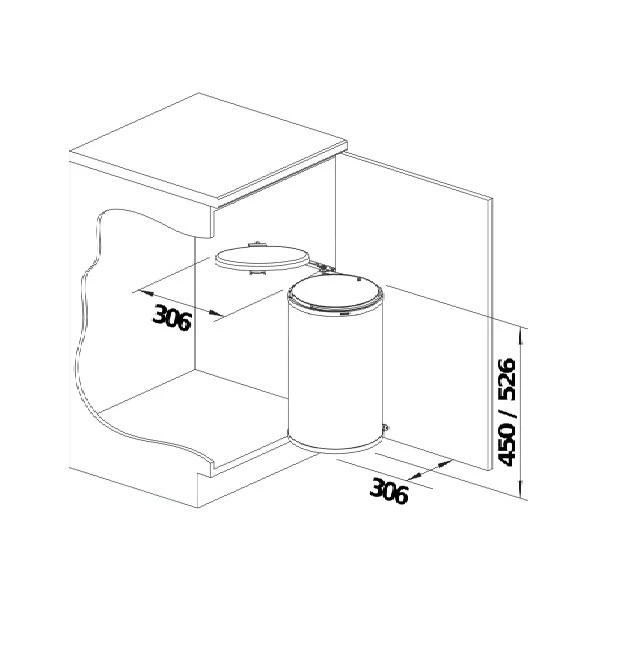 306

450 / 526

306